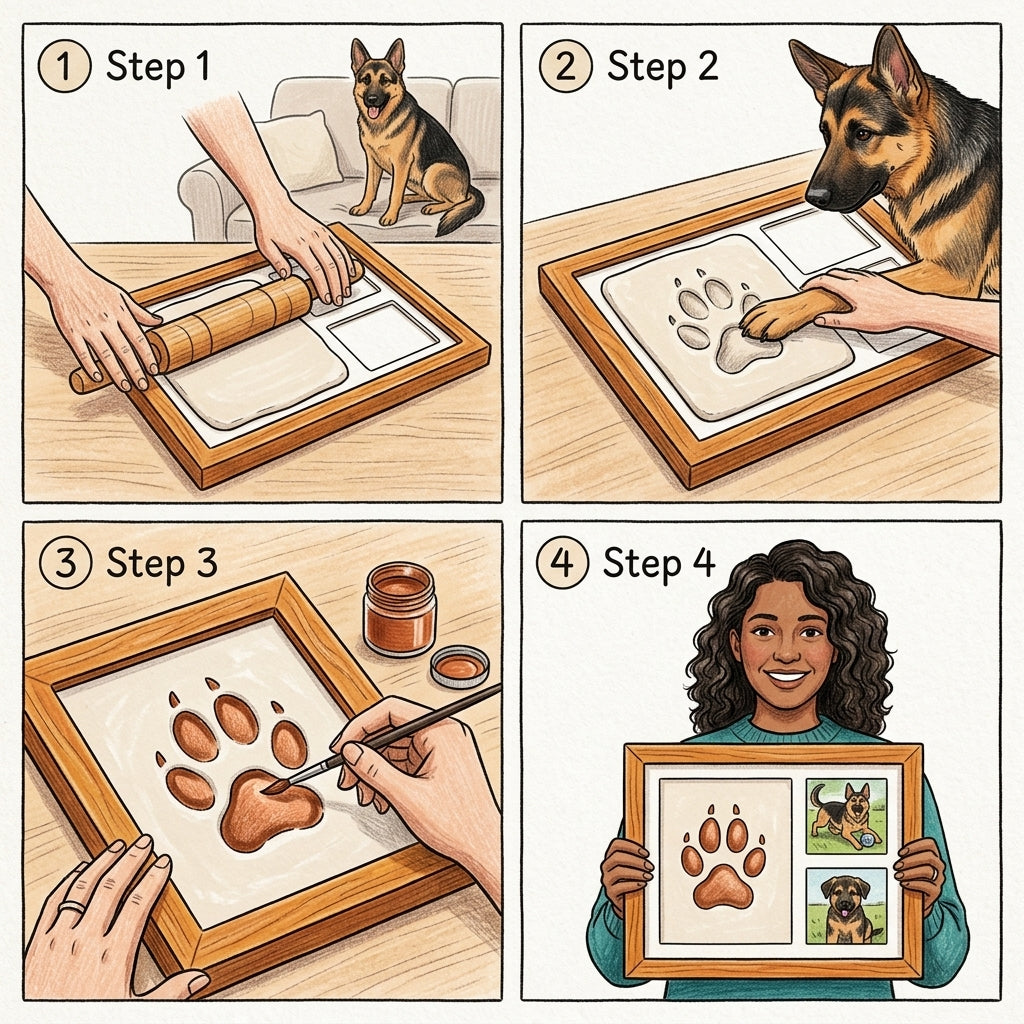 1 Step 1

2 Step 2

3 Step 3

4 Step 4